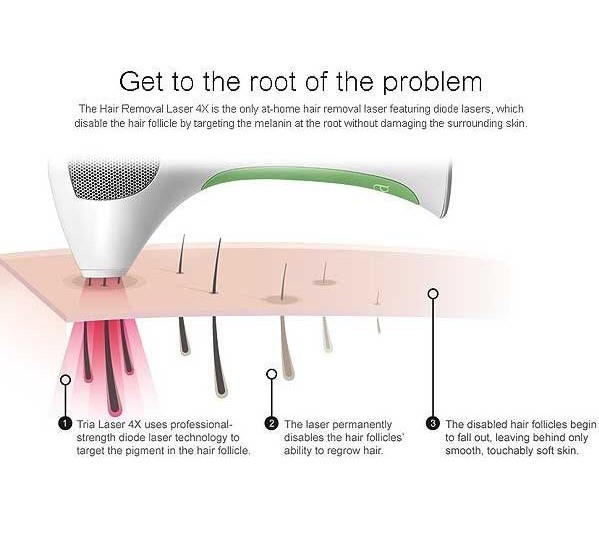 Get to the root of the problem

The Hair Removal Laser 4X is the only at-home hair removal laser featuring diode lasers, which disable the hair follicle by targeting the melanin at the root without damaging the surrounding skin.

1 Tria Laser 4X uses professional-strength diode laser technology to target the pigment in the hair follicle.

2 The laser permanently disables the hair follicles' ability to regrow hair.

3 The disabled hair follicles begin to fall out, leaving behind only smooth, touchably soft skin.