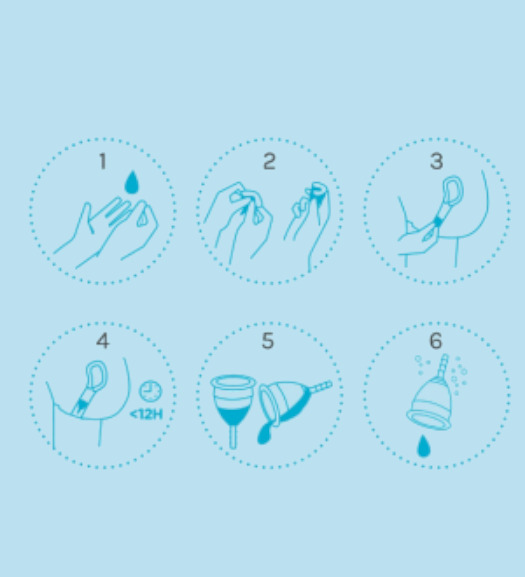 1

2

3

4

<12H

5

6